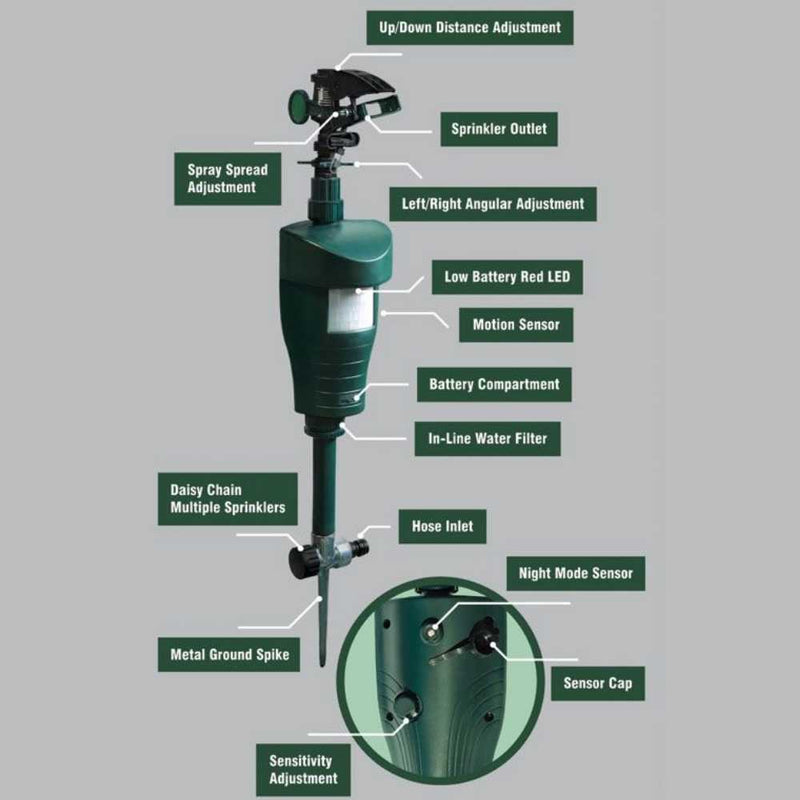 Up/Down Distance Adjustment

Sprinkler Outlet

Spray Spread Adjustment

Left/Right Angular Adjustment

Low Battery Red LED

Motion Sensor

Battery Compartment

In-Line Water Filter

Daisy Chain Multiple Sprinklers

Hose Inlet

Night Mode Sensor

Metal Ground Spike

Sensor Cap

Sensitivity Adjustment